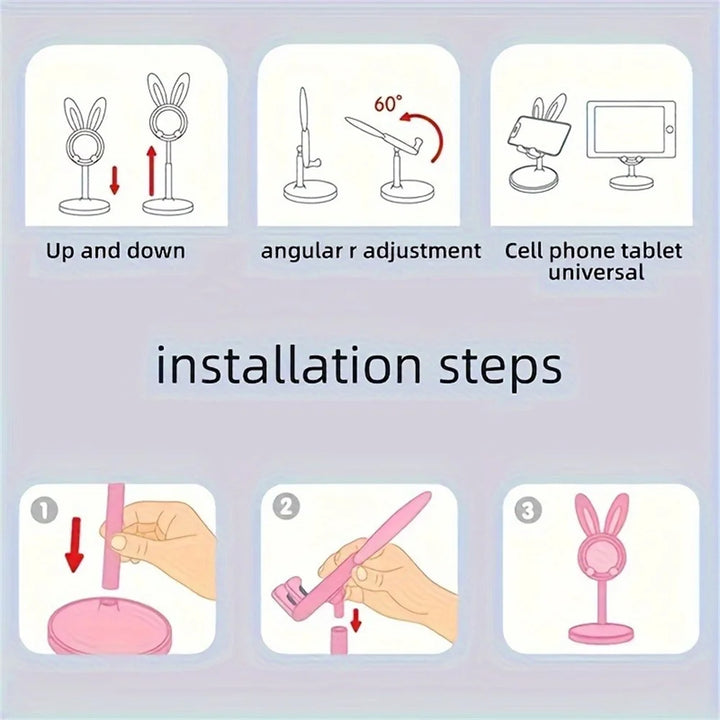 60°

Up and down

angular r adjustment

Cell phone tablet universal

installation steps

1

2

3